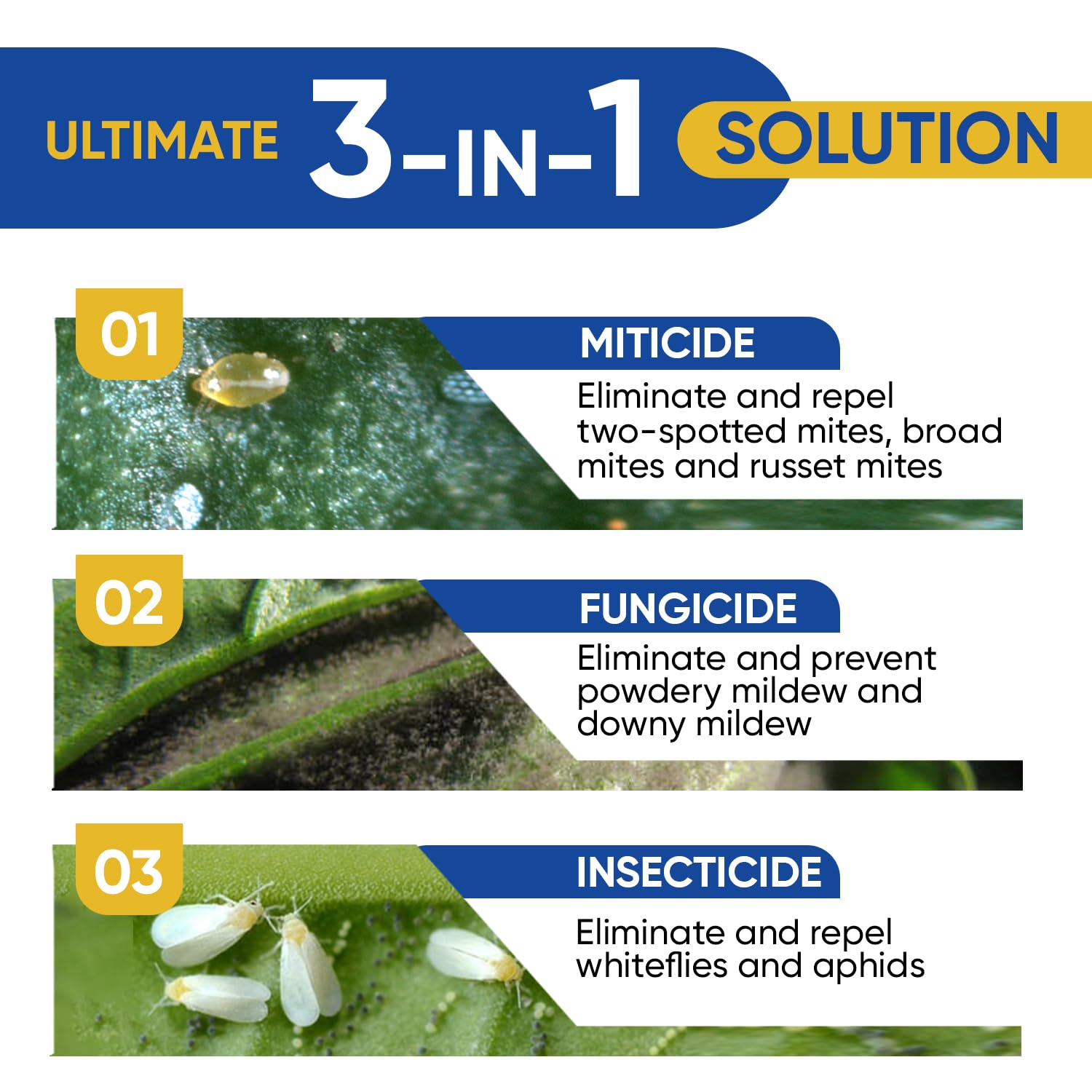 ULTIMATE 3-IN-1 SOLUTION

01

MITICIDE

Eliminate and repel two-spotted mites, broad mites and russet mites

02

FUNGICIDE

Eliminate and prevent powdery mildew and downy mildew

03

INSECTICIDE

Eliminate and repel whiteflies and aphids